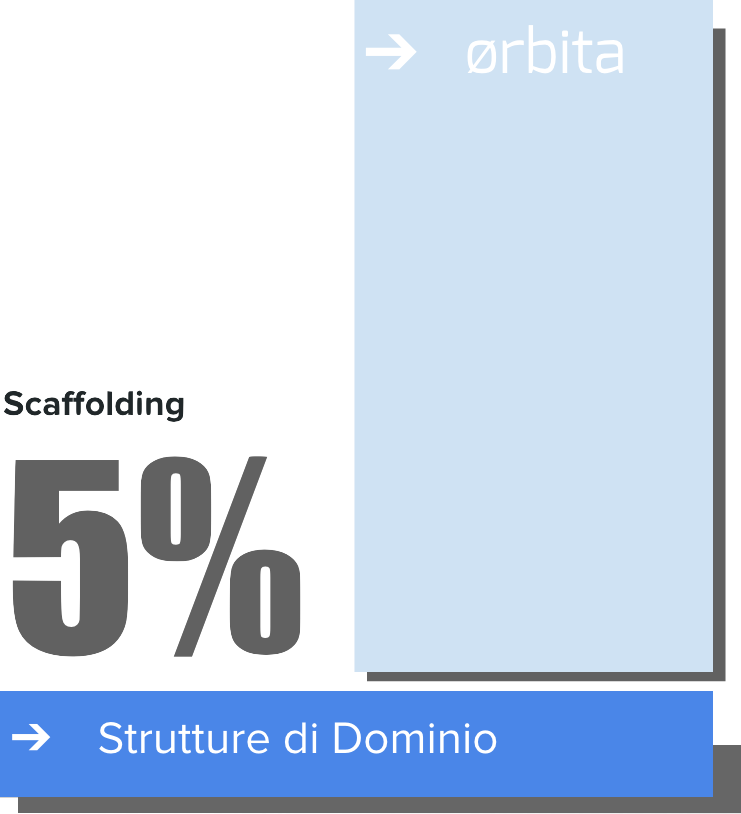 → ørbita

Scaffolding

5%

→ Strutture di Dominio